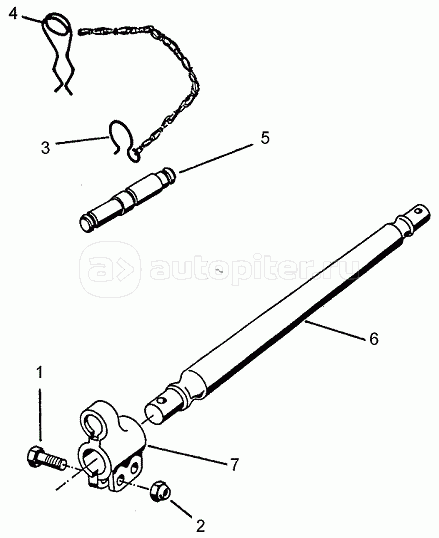 4
3
5
autopiter.ru
6
1
7
2