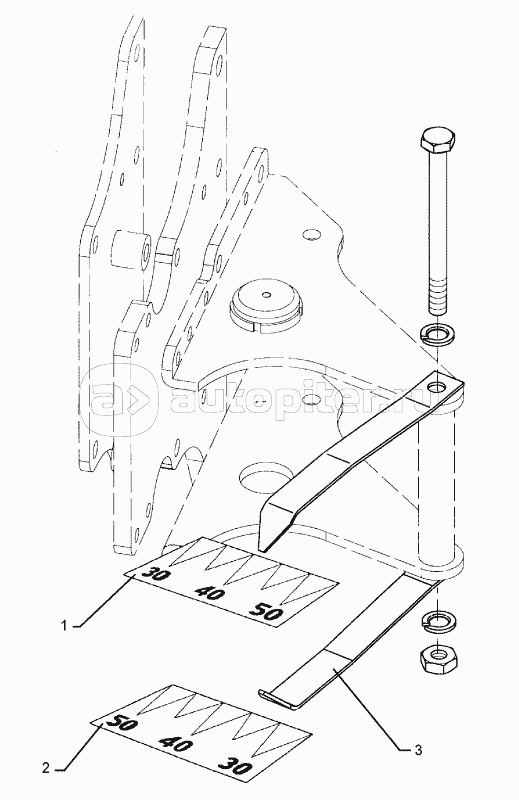 autopiter.ru

30 40 50

1

50 40 30

2

3