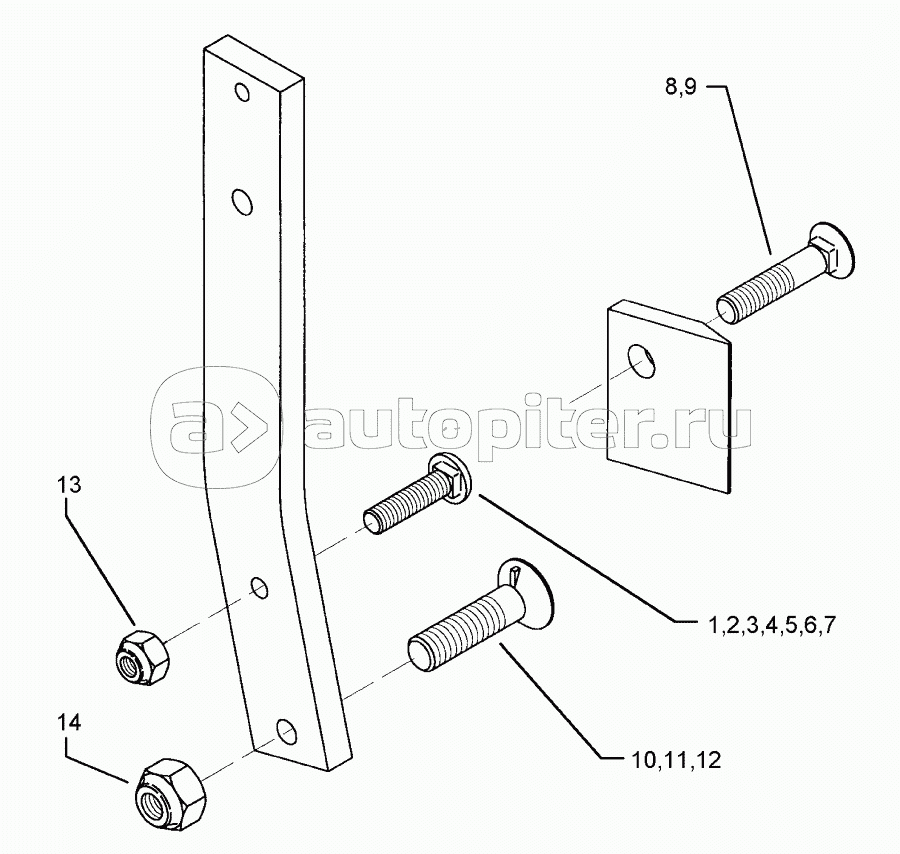 8,9

autopiter.ru

13

1,2,3,4,5,6,7

14

10,11,12