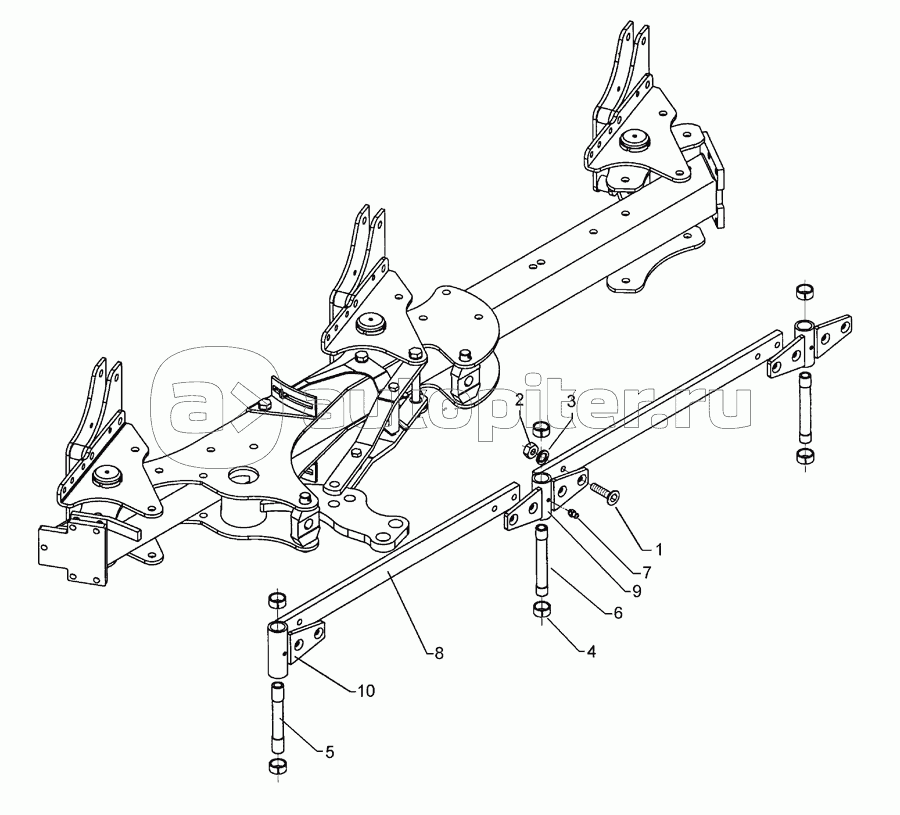 autopiter.ru

2
3
1
7
9
6
4
8
10
5