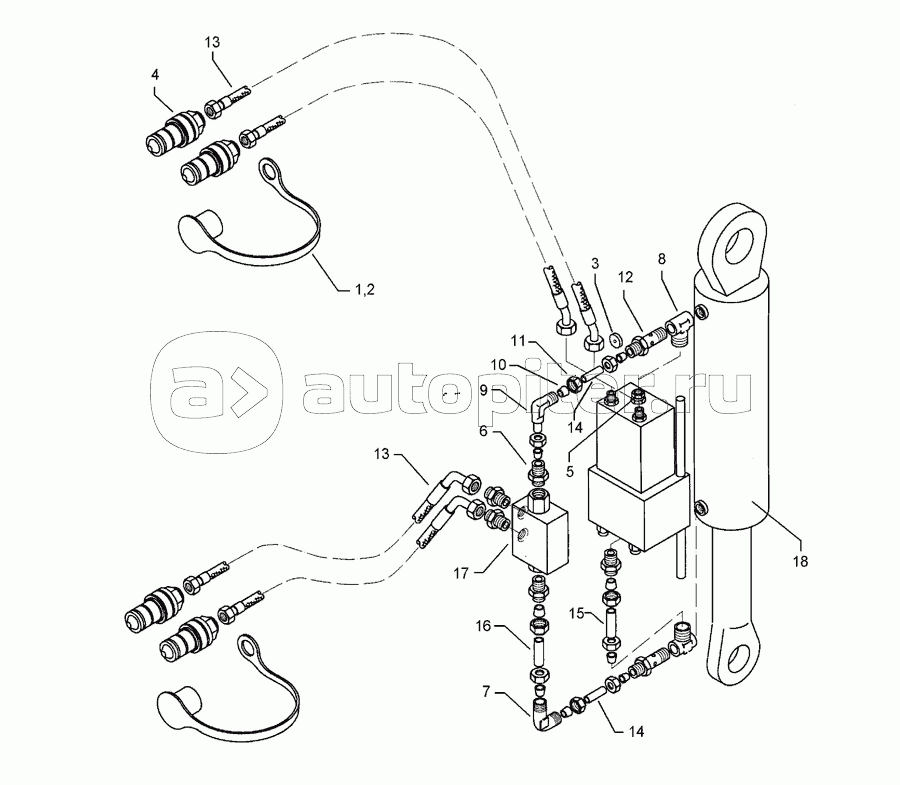 13
4
1,2
3
12
8
11
10
9
14
6
5
13
17
18
15
16
7
14
autopiter.ru