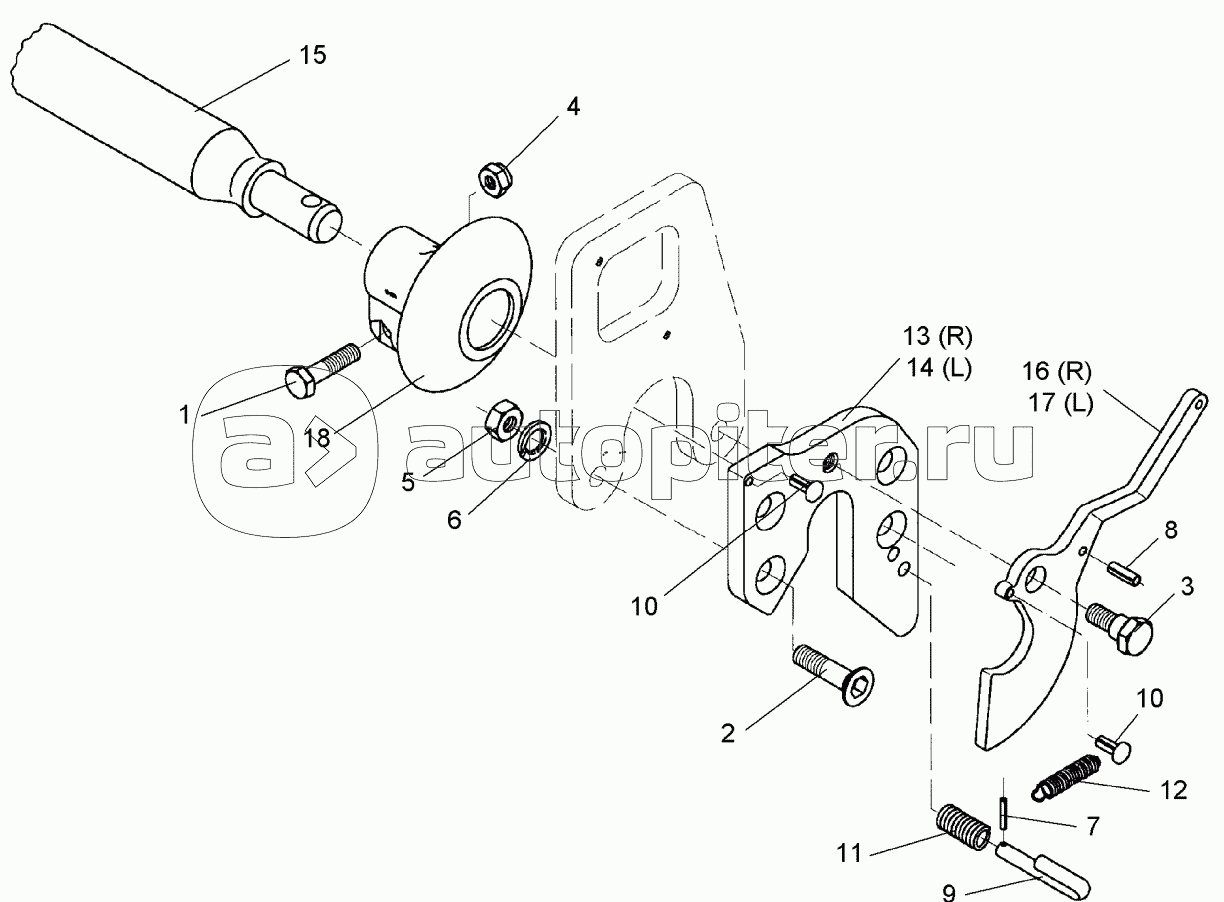 15
4
13 (R)
14 (L)
16 (R)
17 (L)
1
18
5
6
autopiter.ru
10
8
3
2
10
12
7
11
9