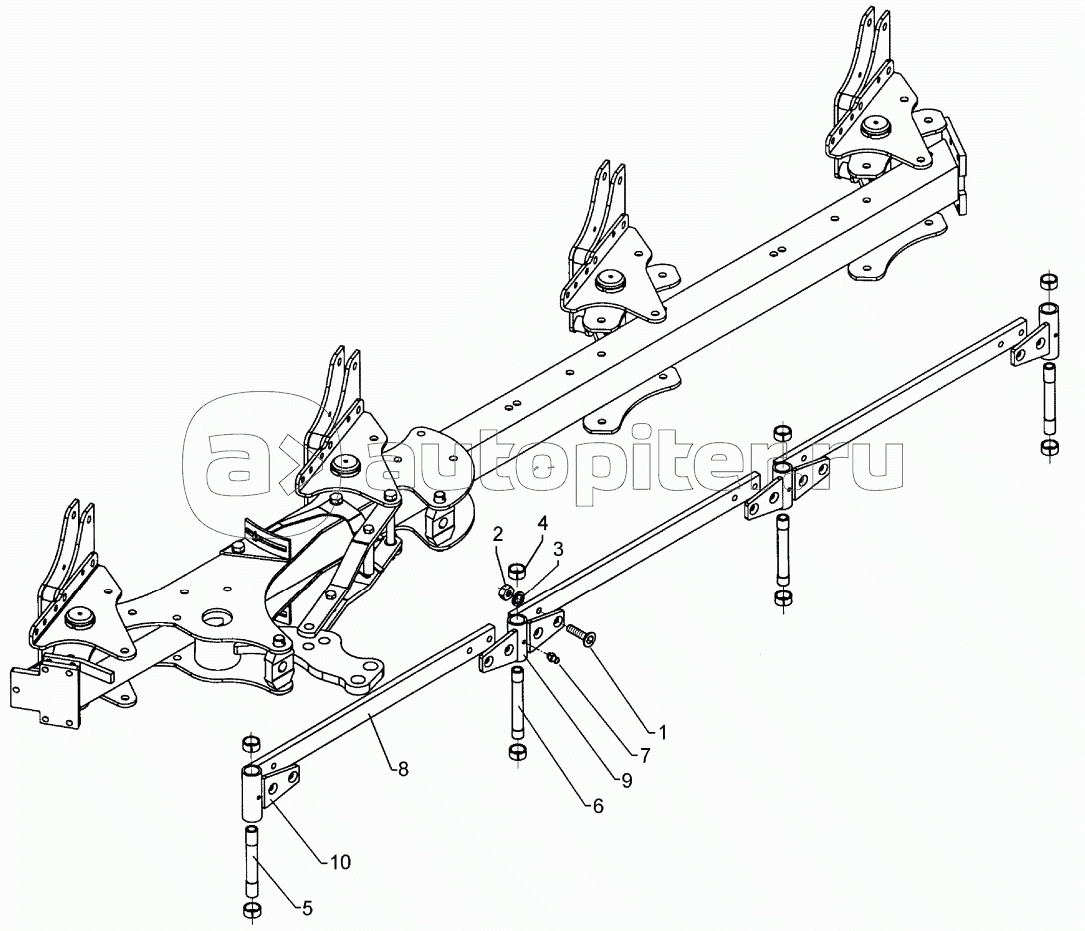 autopiter.ru

2
4
3
1
7
9
6
8
10
5