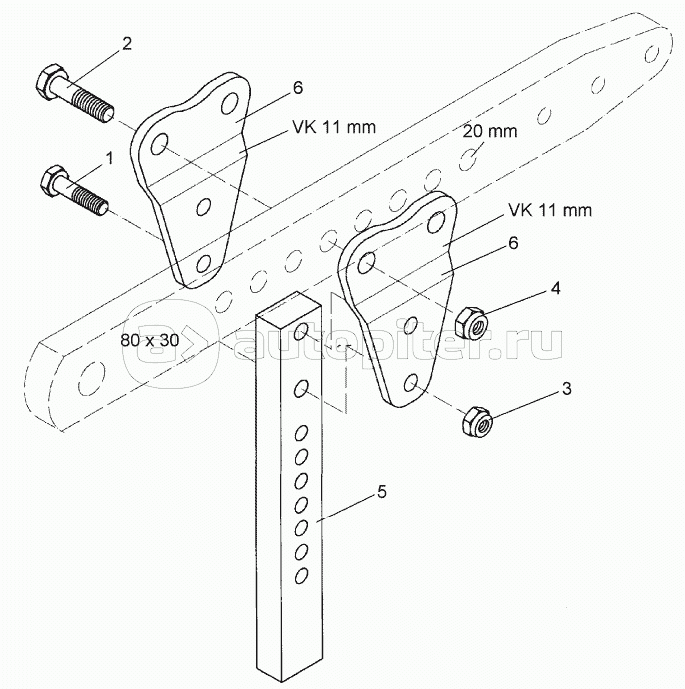 2
6
VK 11 mm
20 mm
1
VK 11 mm
6
4
80 x 30
autopiter.ru
3
5