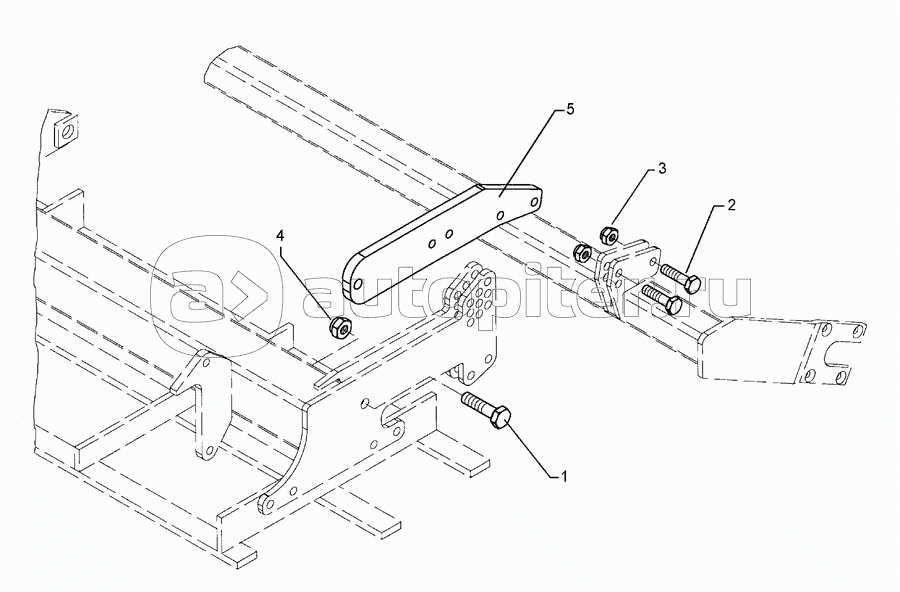 5
3
2
4
1
autopiter.ru