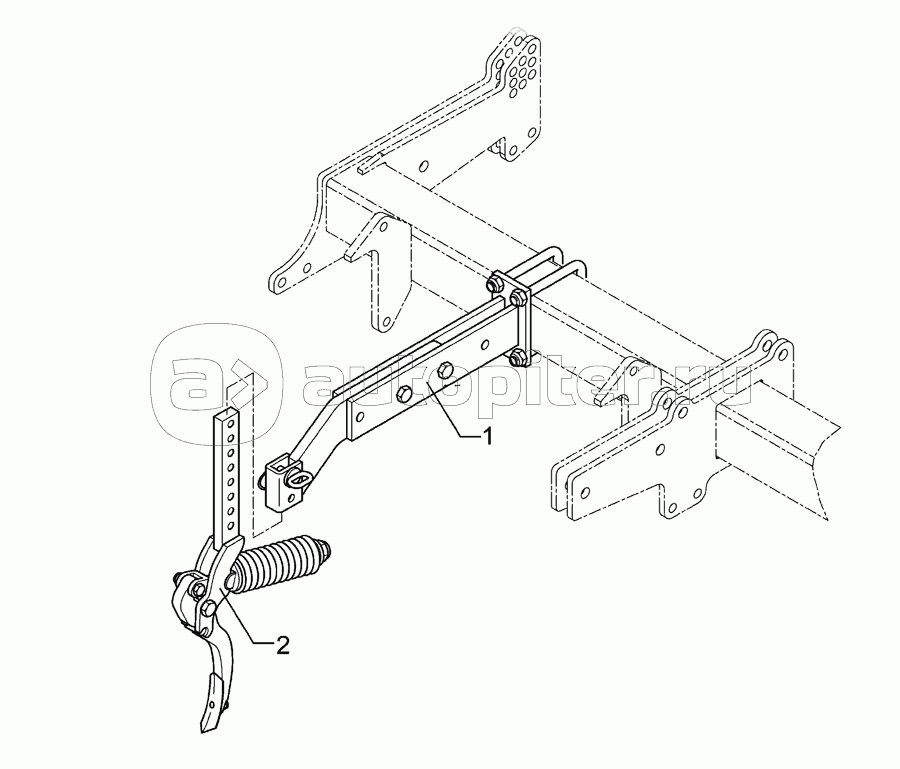 autopiter.ru

1

2