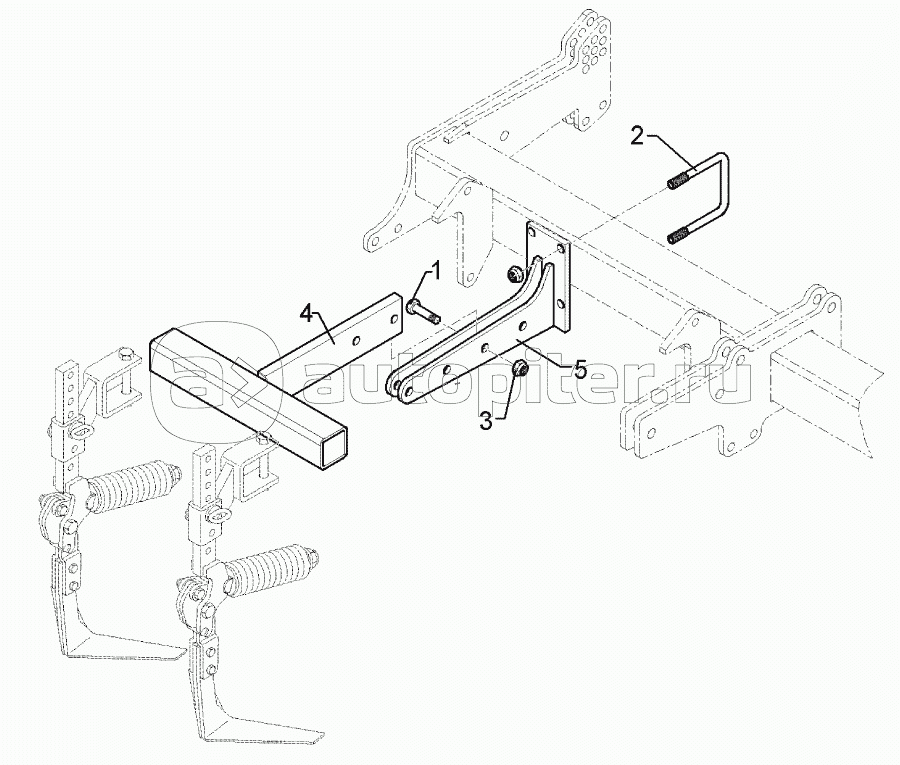 2
1
4
5
3
autopiter.ru