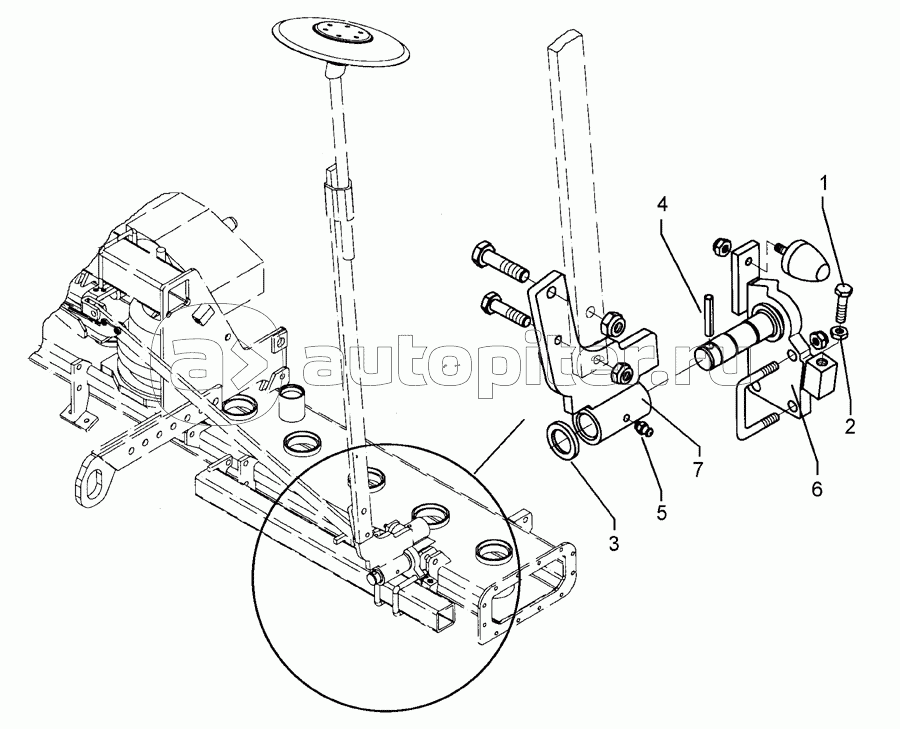 autopiter.ru

1
4
2
7
6
5
3