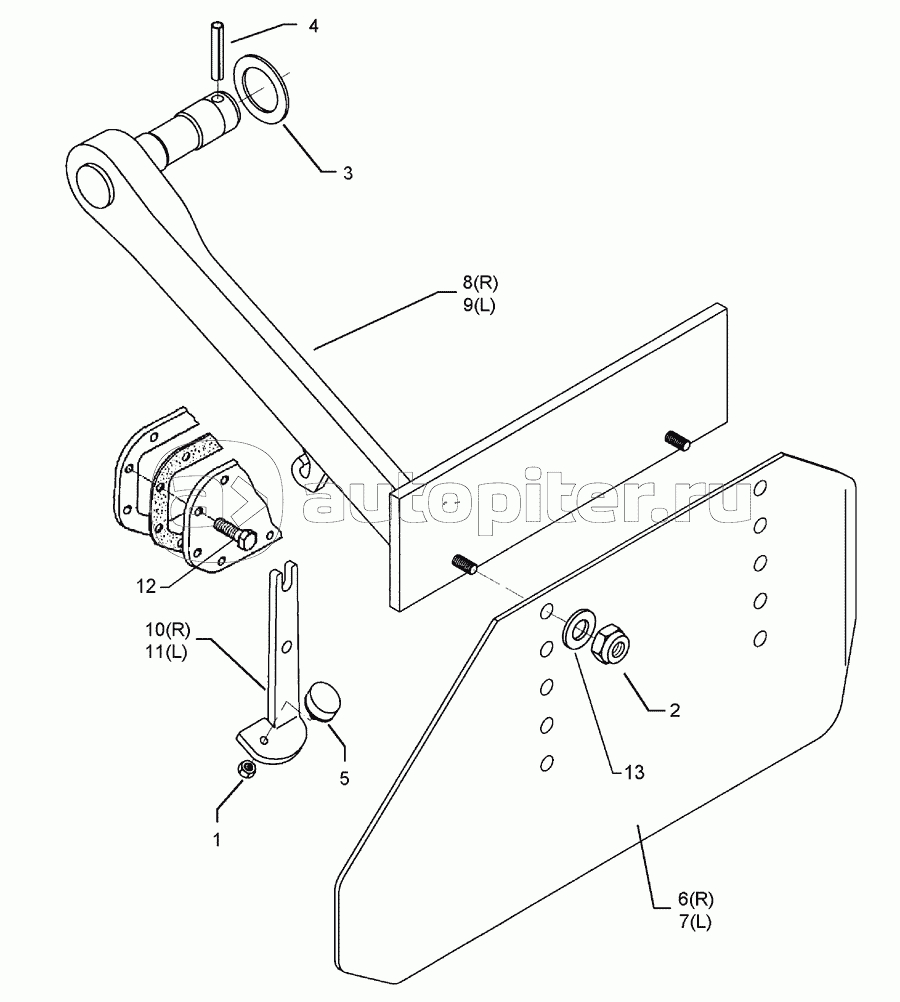 4

3

8(R)
9(L)

autopiter.ru

12

10(R)
11(L)

2

5

13

1

6(R)
7(L)