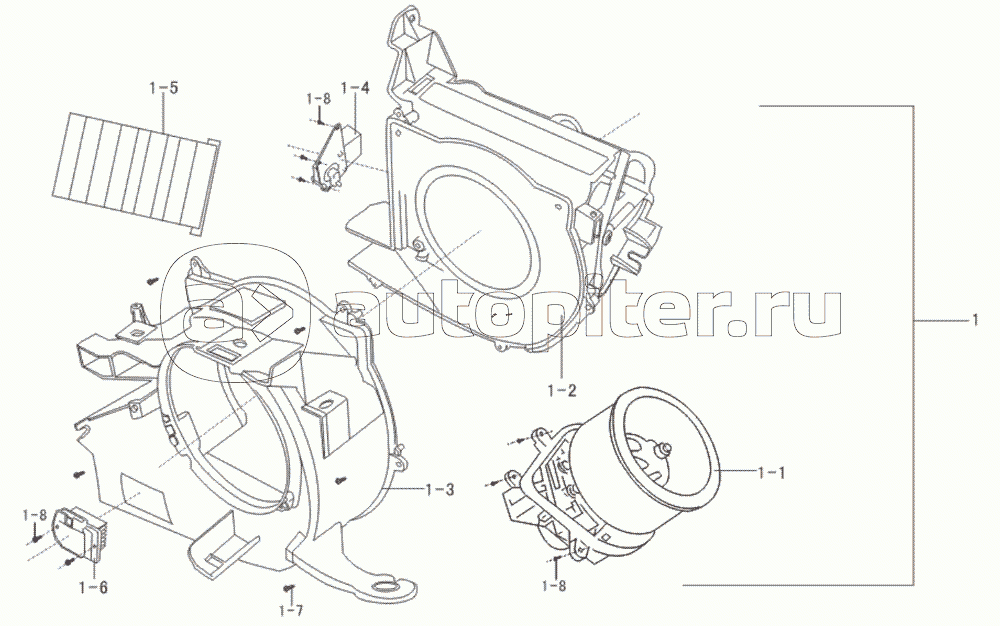 1-5

1-8

1-4

autopiter.ru

1

1-2

1-3

1-1

1-8

1-6

1-7

1-8