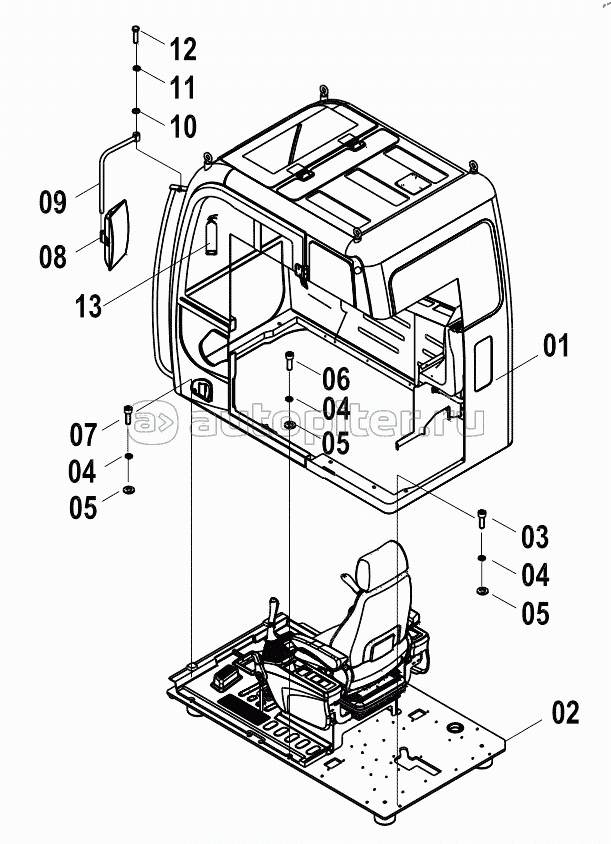 12
11
10
09
08
13
01
06
04
05
07
04
05
autopiter.ru
03
04
05
02