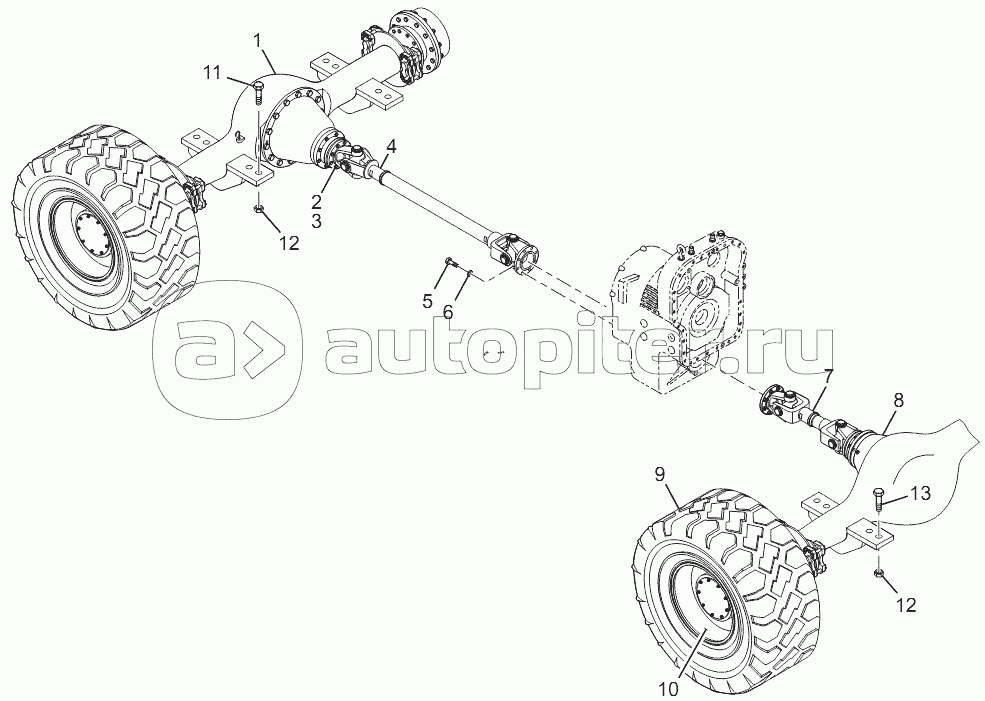 1
11
4
2
3
12
5
6
autopiter.ru
7
8
9
13
12
10