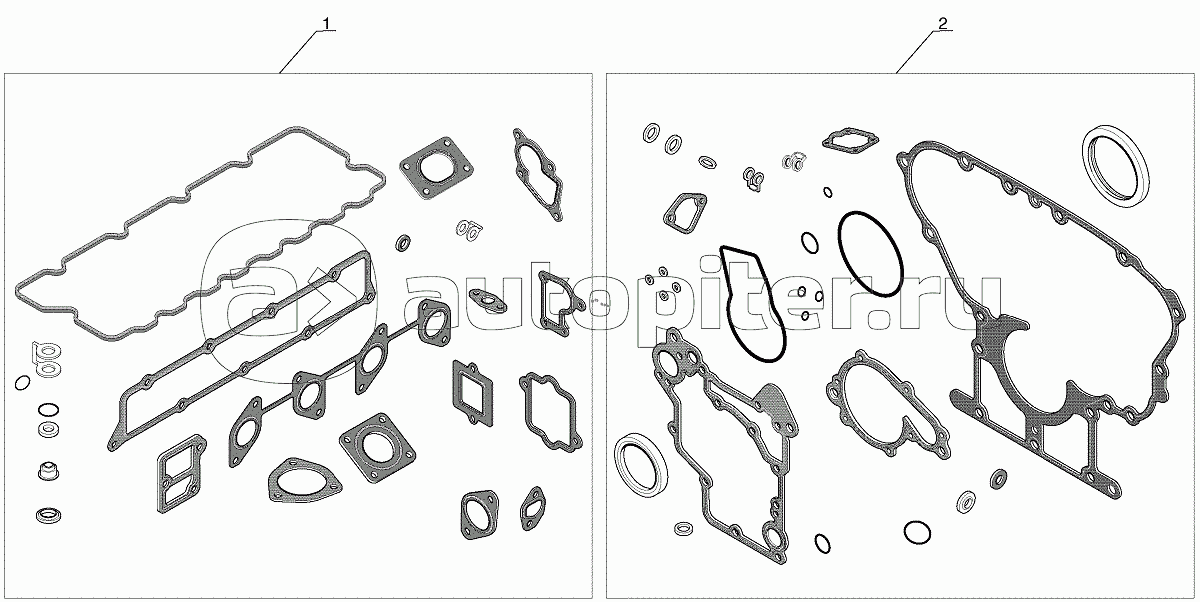 1

2

autopiter.ru