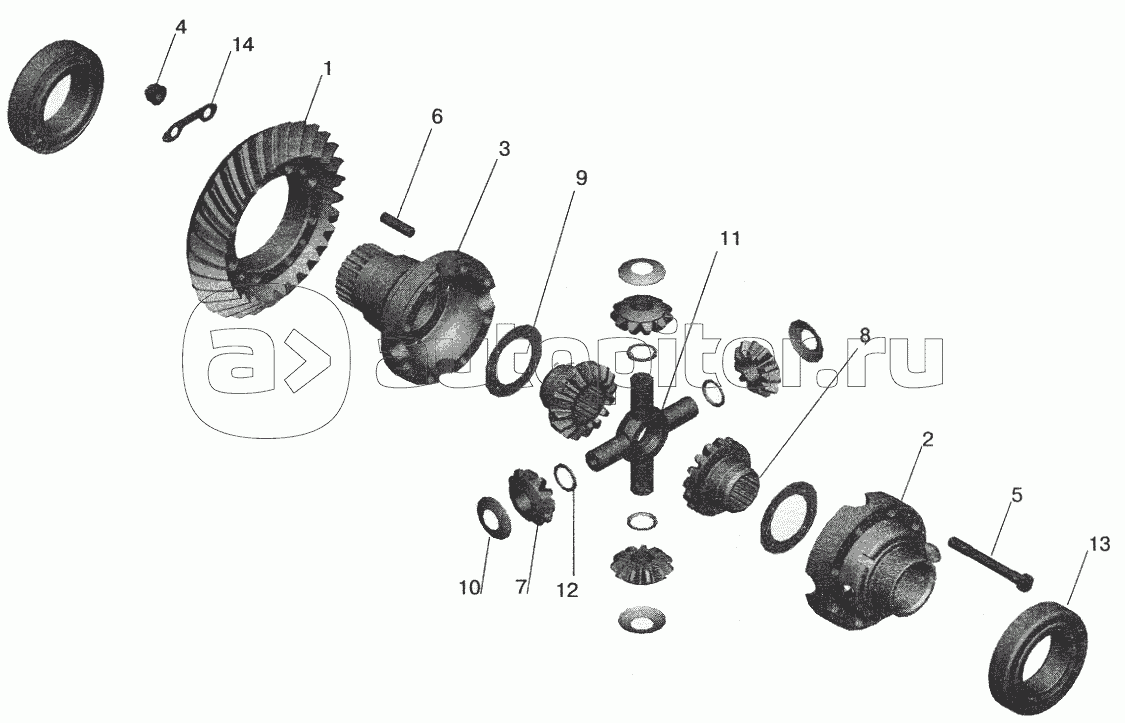 4
14
1
6
3
9
11
8
2
5
13
10
7
12
autopiter.ru