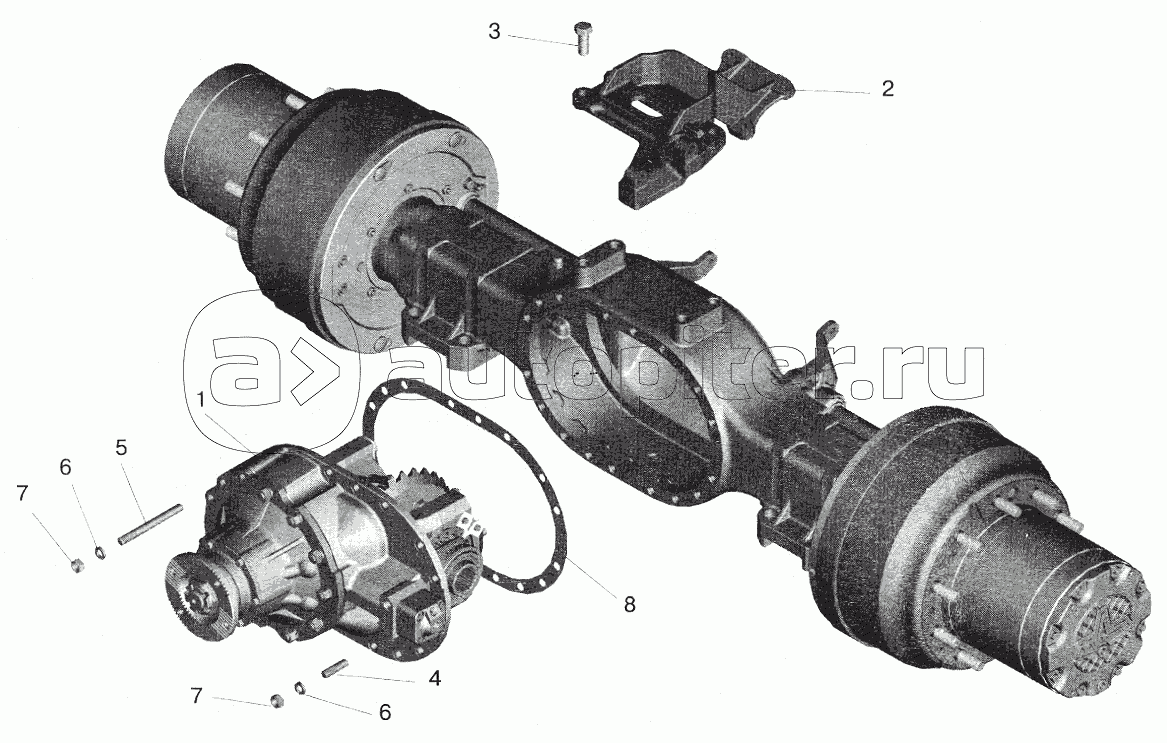 3
2
autopiter.ru
1
5
6
7
8
4
7
6