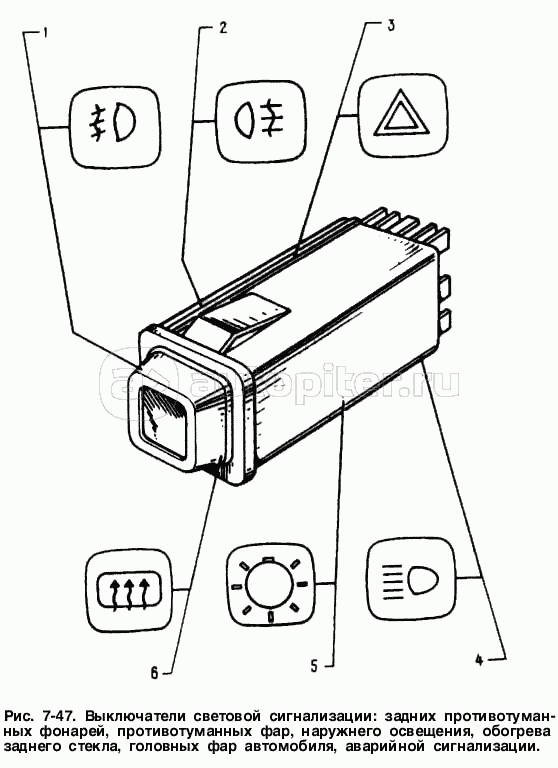 1

2

3

autopiter.ru

6

5

4

Рис. 7-47. Выключатели световой сигнализации: задних противотуманных фонарей, противотуманных фар, наружнего освещения, обогрева заднего стекла, головных фар автомобиля, аварийной сигнализации.