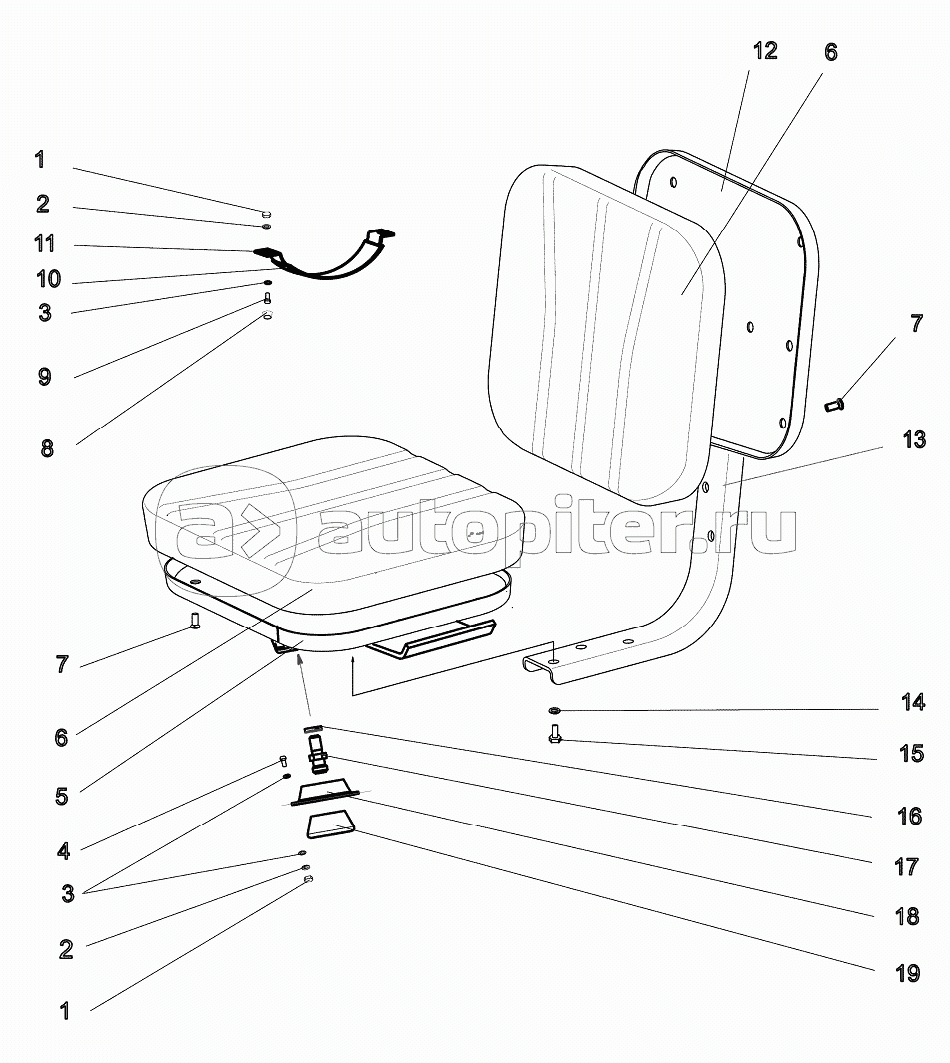 12
6
1
2
11
10
3
9
8
7
13
autopiter.ru
7
6
5
4
3
2
1
14
15
16
17
18
19