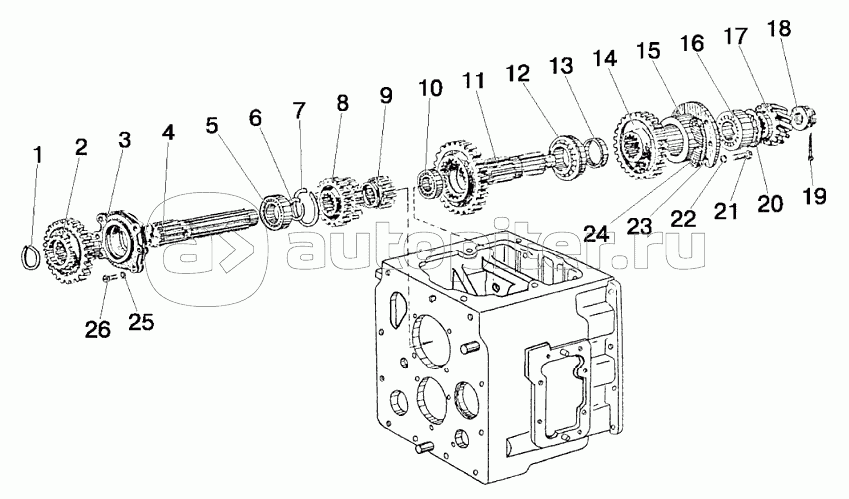 1 2 3 4 5 6 7 8 9 10 11 12 13 14 15 16 17 18 19 20 21 22 23 24 25 26

autopiter.ru