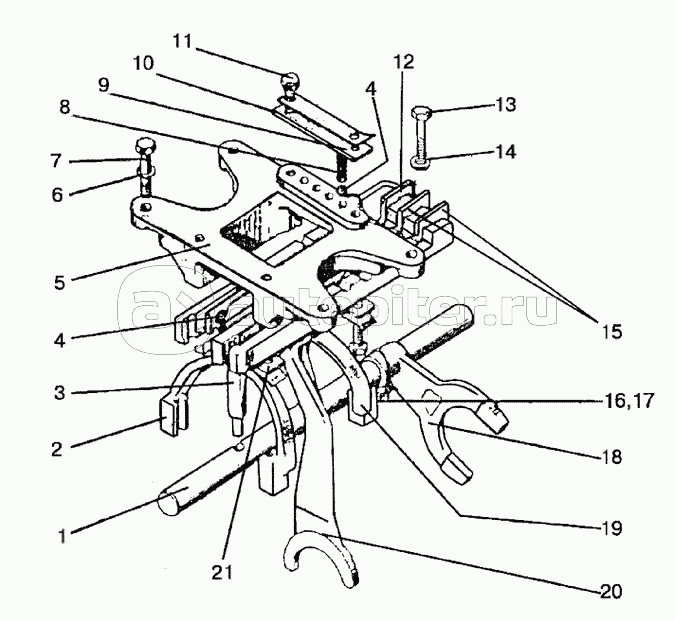 11
10
9
8
7
6
5
4
3
2
1
21
12
4
13
14
15
16,17
18
19
20
autopiter.ru