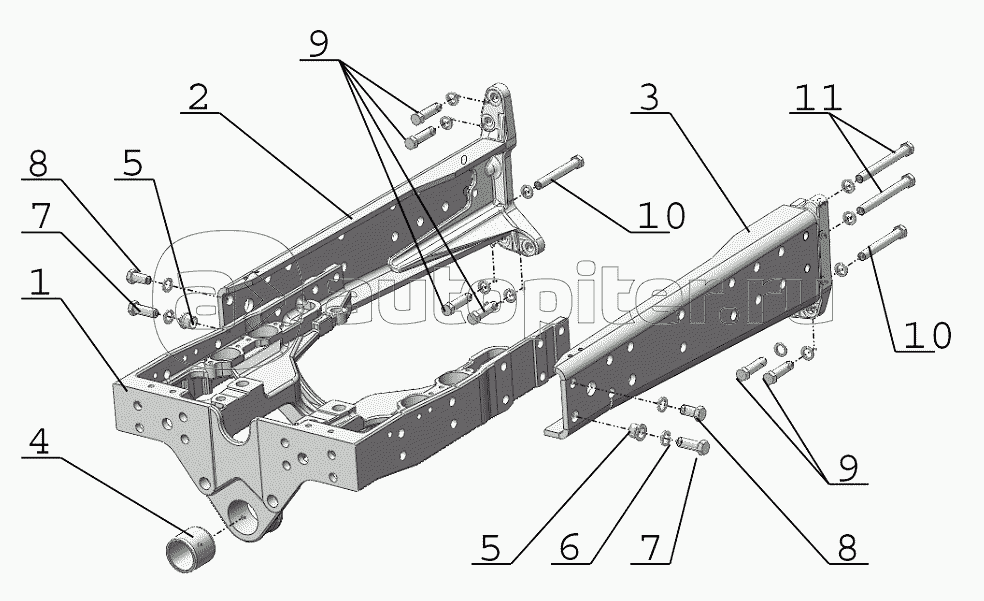 9
2
3
11
8
5
10
7
1
autopiter.ru
10
4
9
5
6
7
8