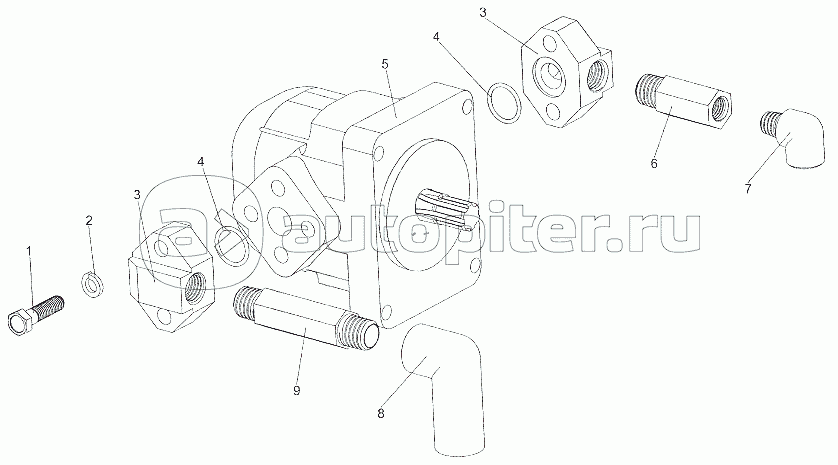 3
4
5
6
7
4
3
2
1
autopiter.ru
9
8