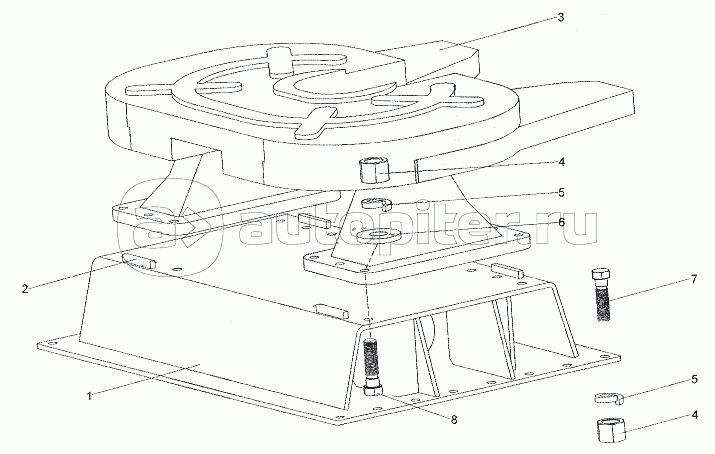 3
4
5
6
autopiter.ru
2
7
1
8
5
4