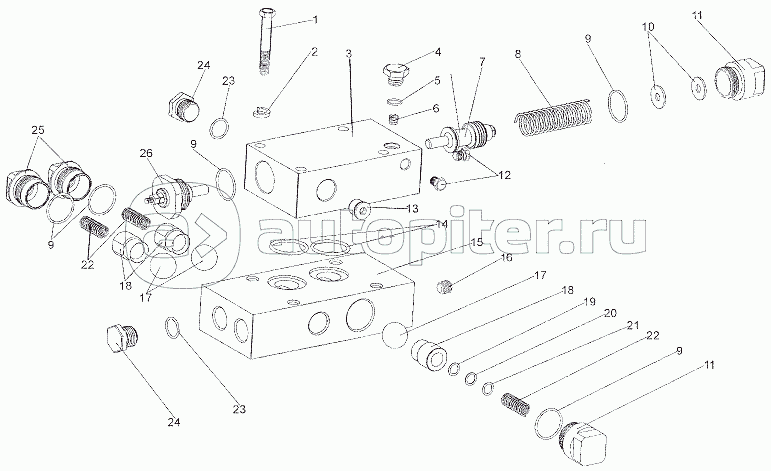 1
2
3
4
5
6
7
8
9
10
11
24
23
25
26
9
12
13
14
15
16
17
18
19
20
21
22
9
11
9
22
18
17
24
23
autopiter.ru