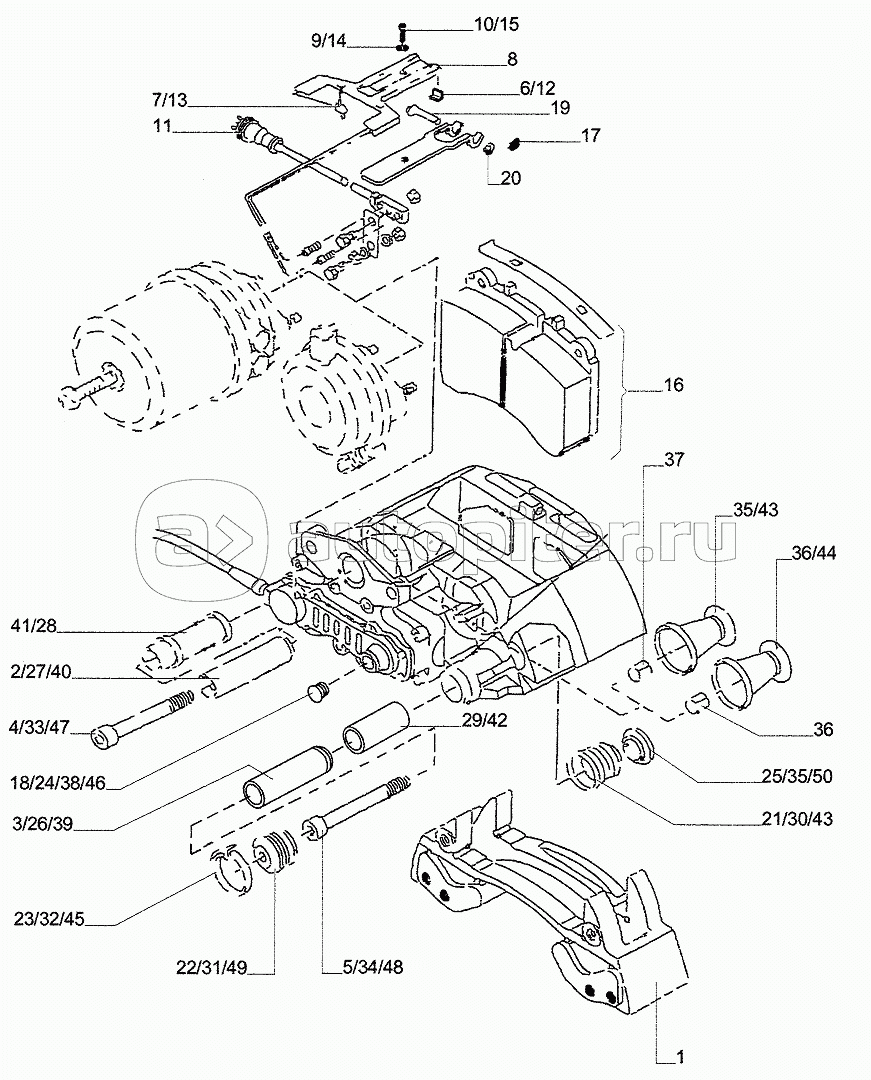 10/15
9/14
8
6/12
7/13
19
11
17
20
16
37
35/43
36/44
autopiter.ru
41/28
2/27/40
4/33/47
29/42
36
18/24/38/46
25/35/50
3/26/39
21/30/43
23/32/45
22/31/49
5/34/48
1