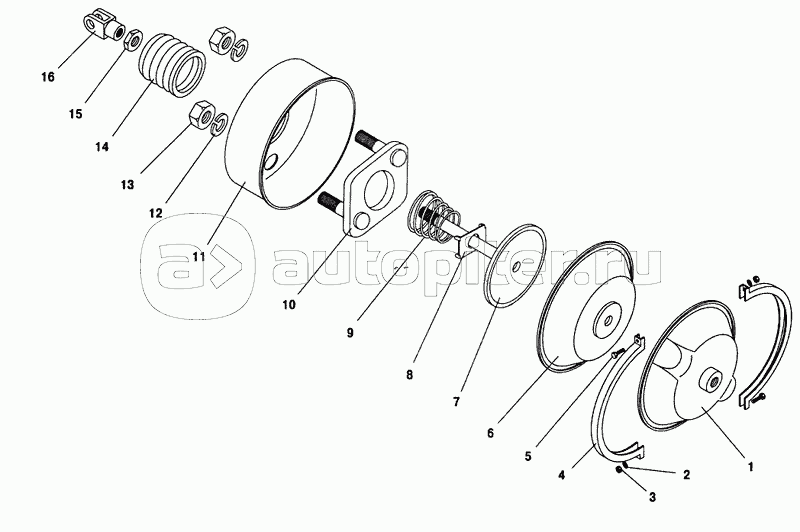 16
15
14
13
12
11
10
9
8
7
6
5
4
3
2
1
autopiter.ru