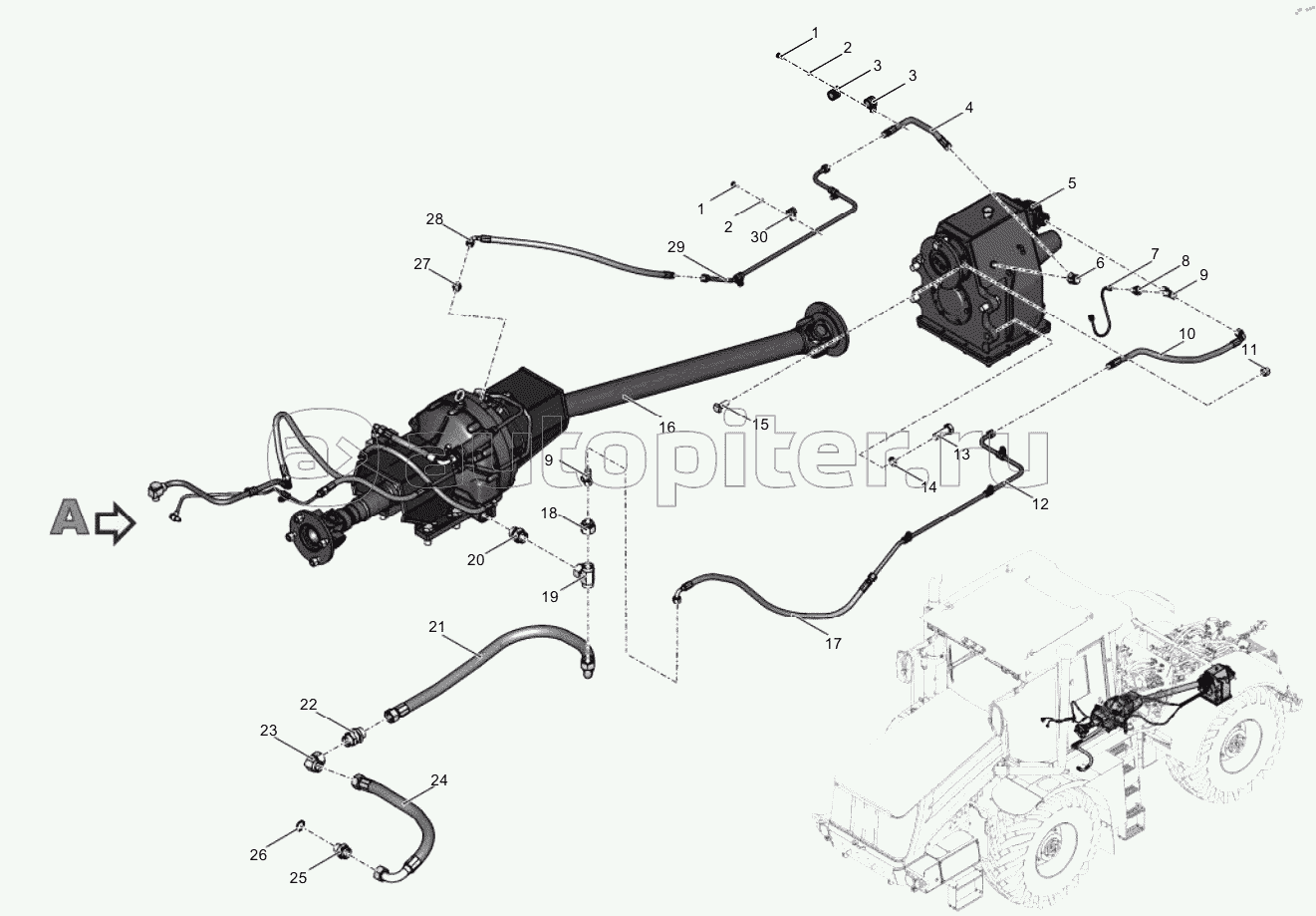 1
2
3
3
4
5
1
2
30
28
27
29
6
7
8
9
10
11
16
15
13
14
12
9
18
20
19
17
21
22
23
24
26
25
A
autopiter.ru