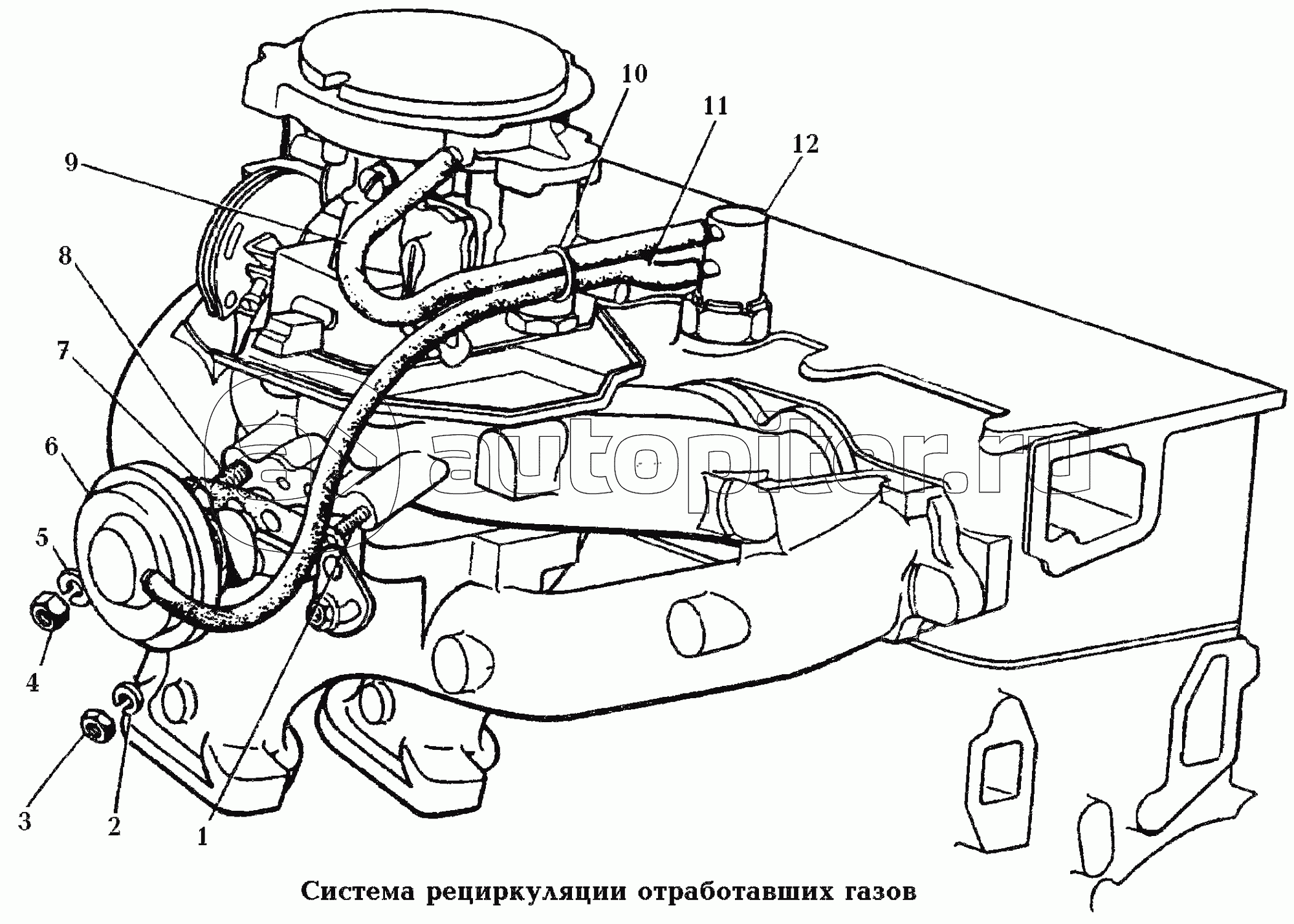 10
11
12
9
8
7
6
5
4
3
2
1
autopiter.ru
Система рециркуляции отработавших газов