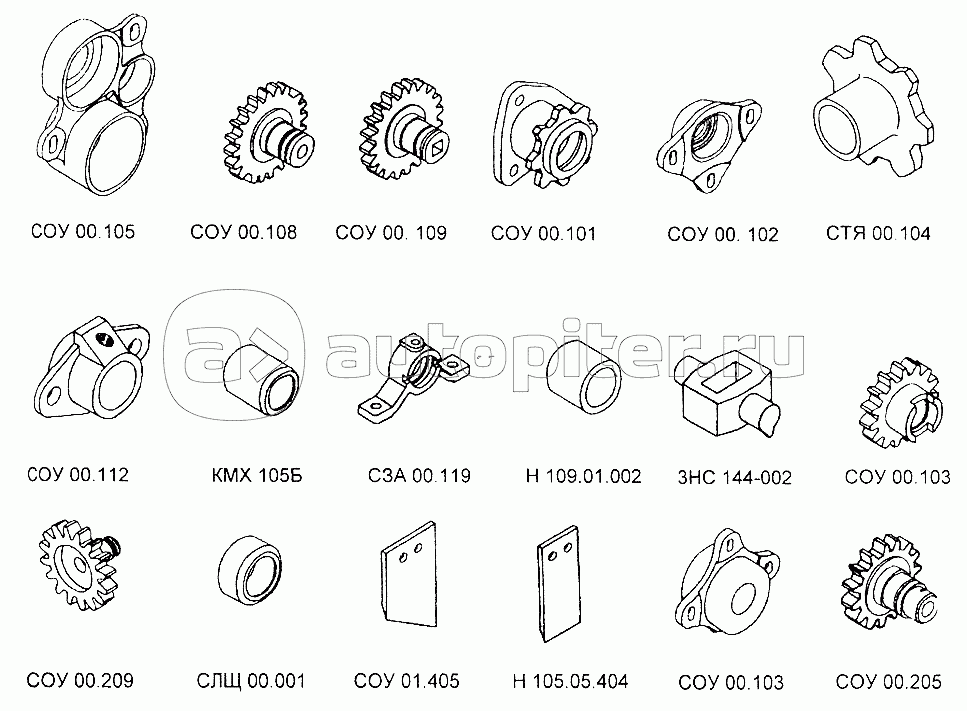 СОУ 00.105
СОУ 00.108
СОУ 00. 109
СОУ 00.101
СОУ 00. 102
СТЯ 00.104

autopiter.ru

СОУ 00.112
КМХ 105Б
СЗА 00.119
Н 109.01.002
ЗНС 144-002
СОУ 00.103

СОУ 00.209
СЛЩ 00.001
СОУ 01.405
Н 105.05.404
СОУ 00.103
СОУ 00.205