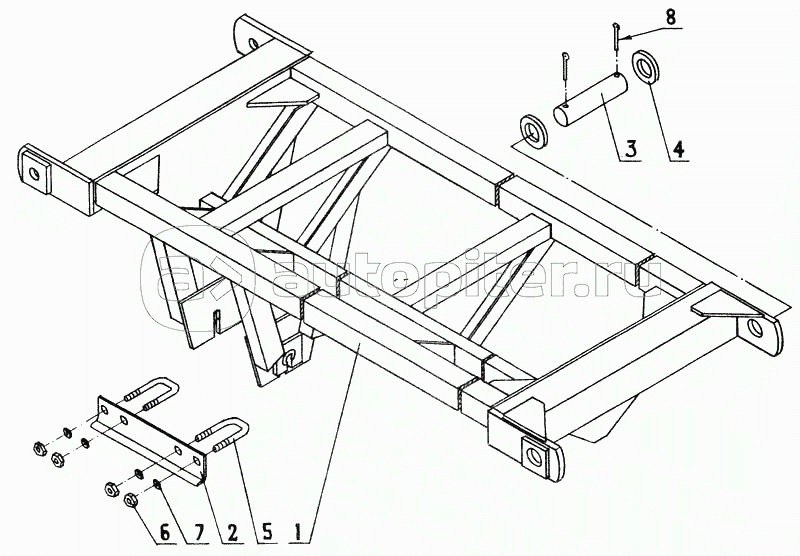 8
3
4
autopiter.ru
6
7
2
5
1