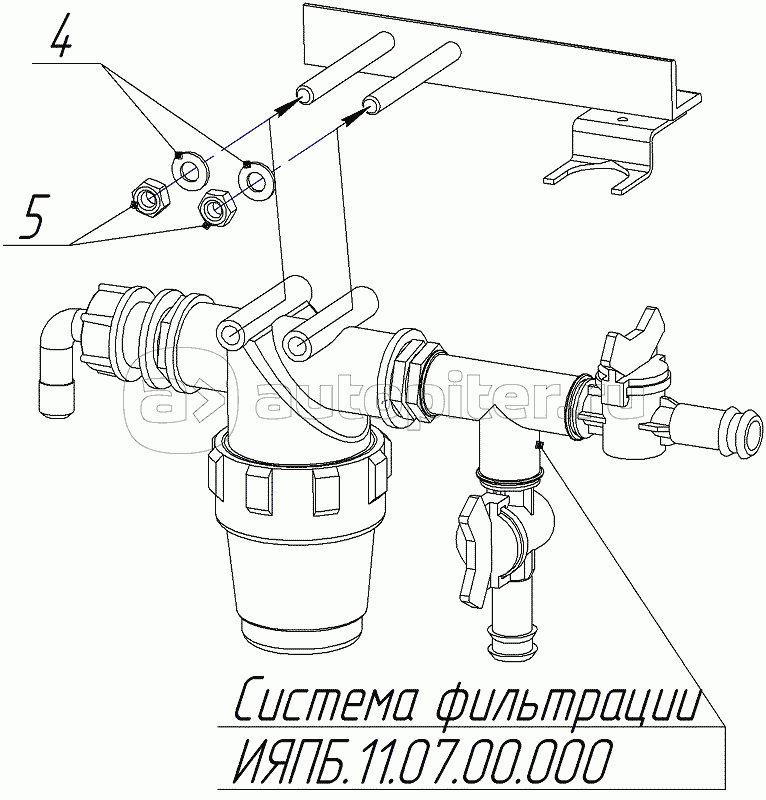 4

5

autopiter.ru

Система фильтрации
ИЯПБ.11.07.00.000