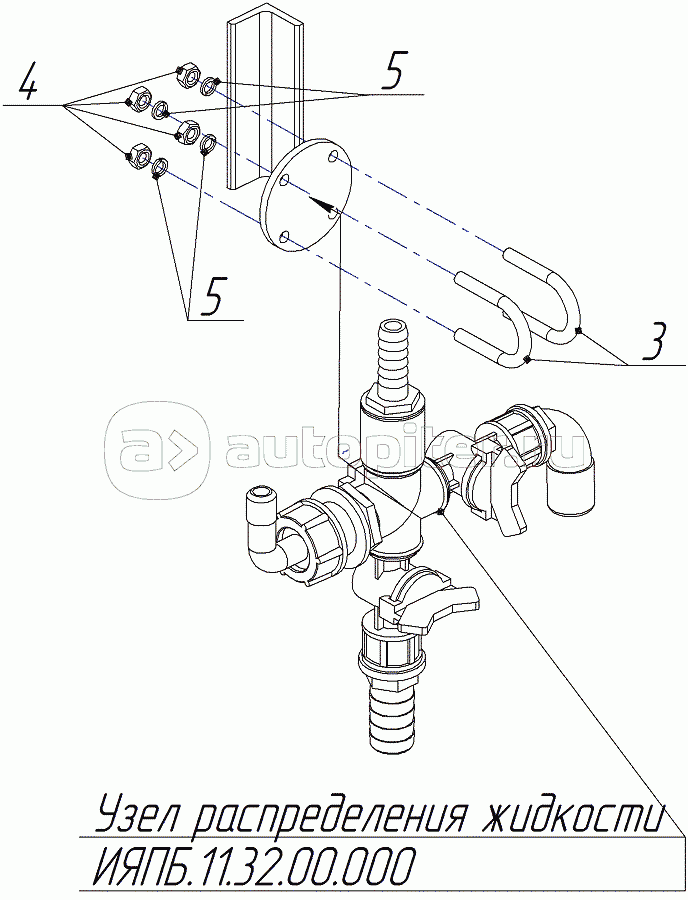 4
5
5
3
autopiter.ru
Узел распределения жидкости
ИЯПБ.11.32.00.000