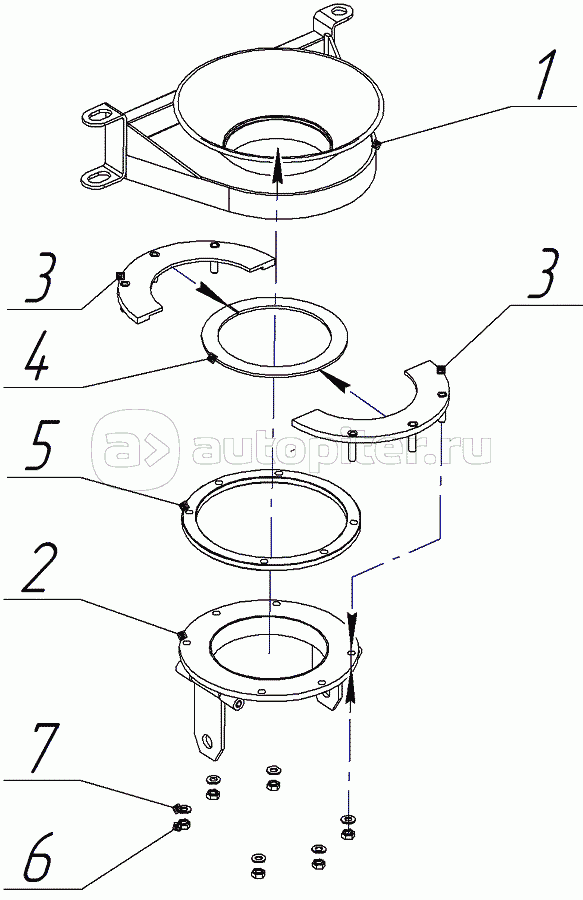 1
3
3
4
autopiter.ru
5
2
7
6