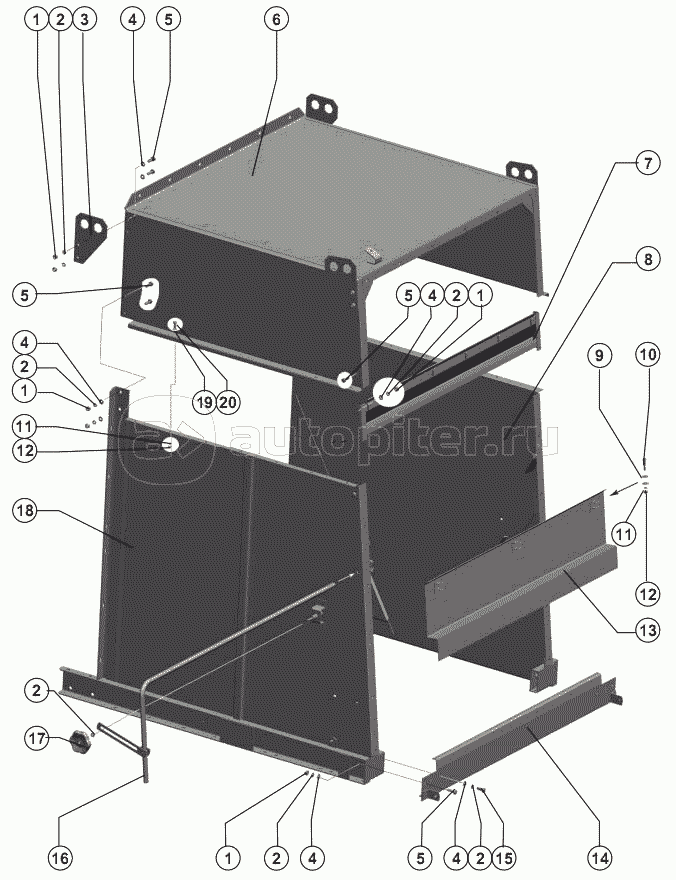 1 2 3 4 5 6
7
8
5
5 4 2 1
4
2
1
19 20
9 10
11
12
autopiter.ru
18
11
12
13
2
17
16
1 2 4
5 4 2 15
14