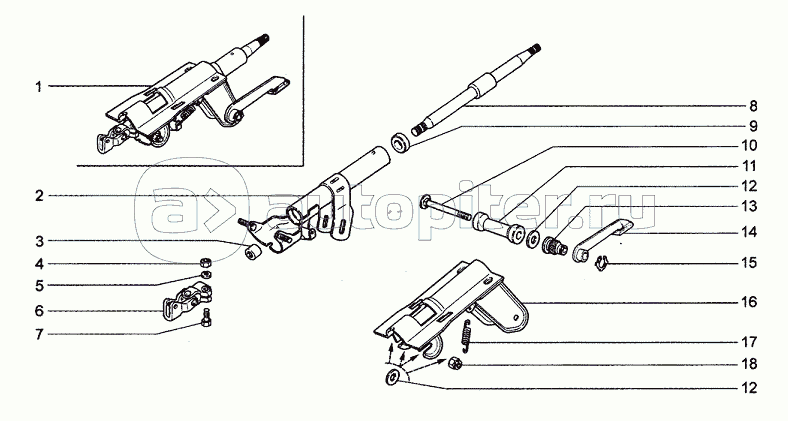 1
2
3
4
5
6
7
8
9
10
11
12
13
14
15
16
17
18
12
autopiter.ru