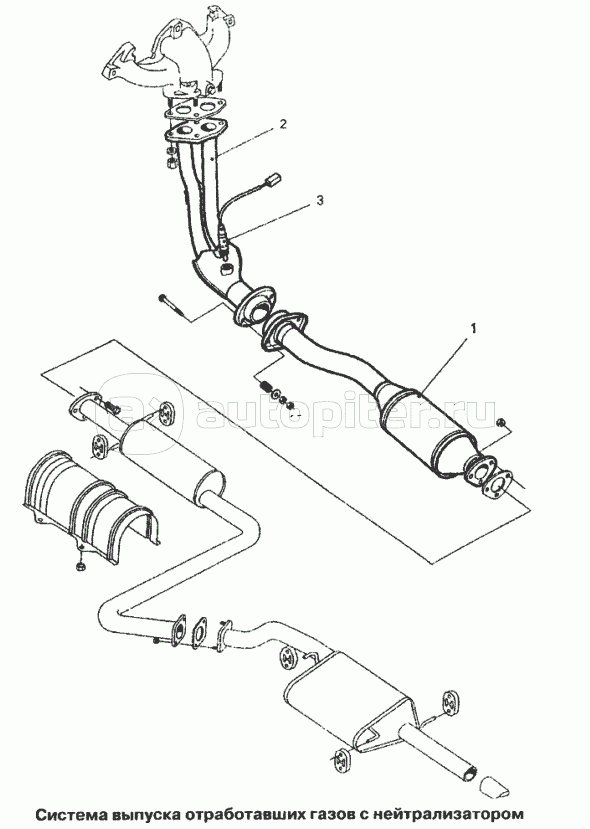 2

3

1

autopiter.ru

Система выпуска отработавших газов с нейтрализатором