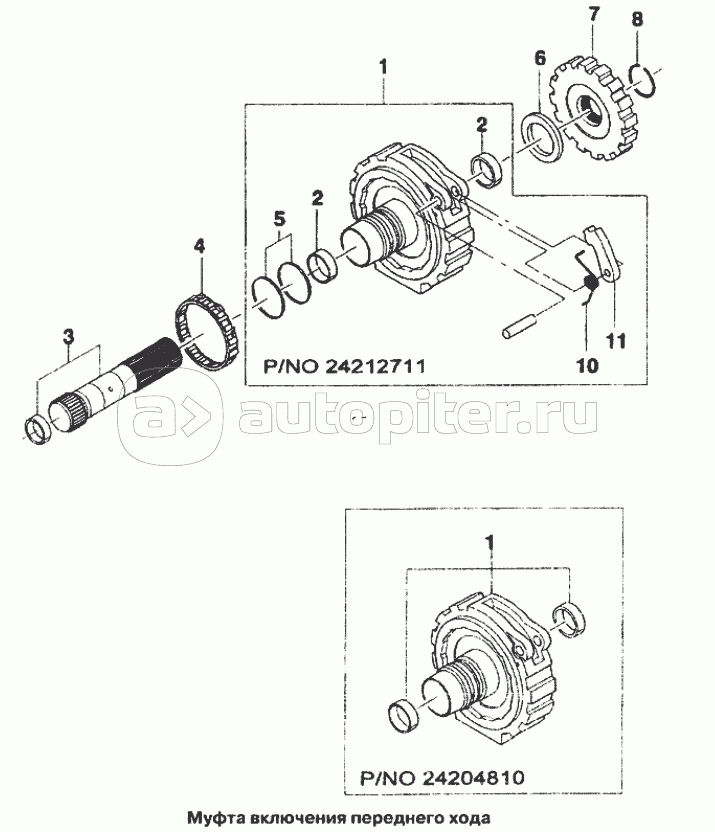 1
7
8
6
2
2
5
4
3
11
10
P/NO 24212711
autopiter.ru
1
P/NO 24204810
Муфта включения переднего хода