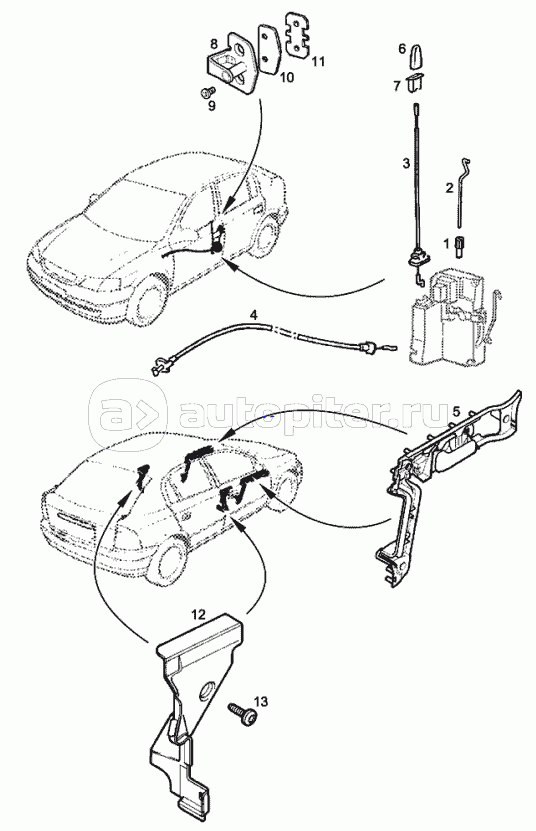 8
10
11
9
6
7
3
2
1
4
autopiter.ru
5
12
13