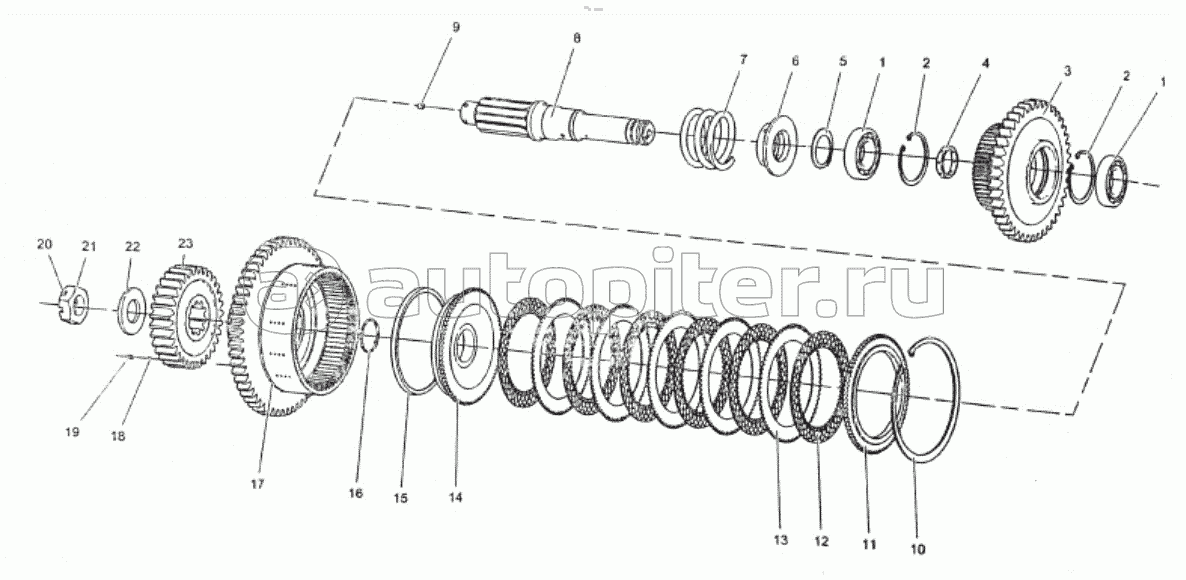 9
8
7
6
5
1
2
4
3
2
1
20
21
22
23
autopiter.ru
19
18
17
16
15
14
13
12
11
10