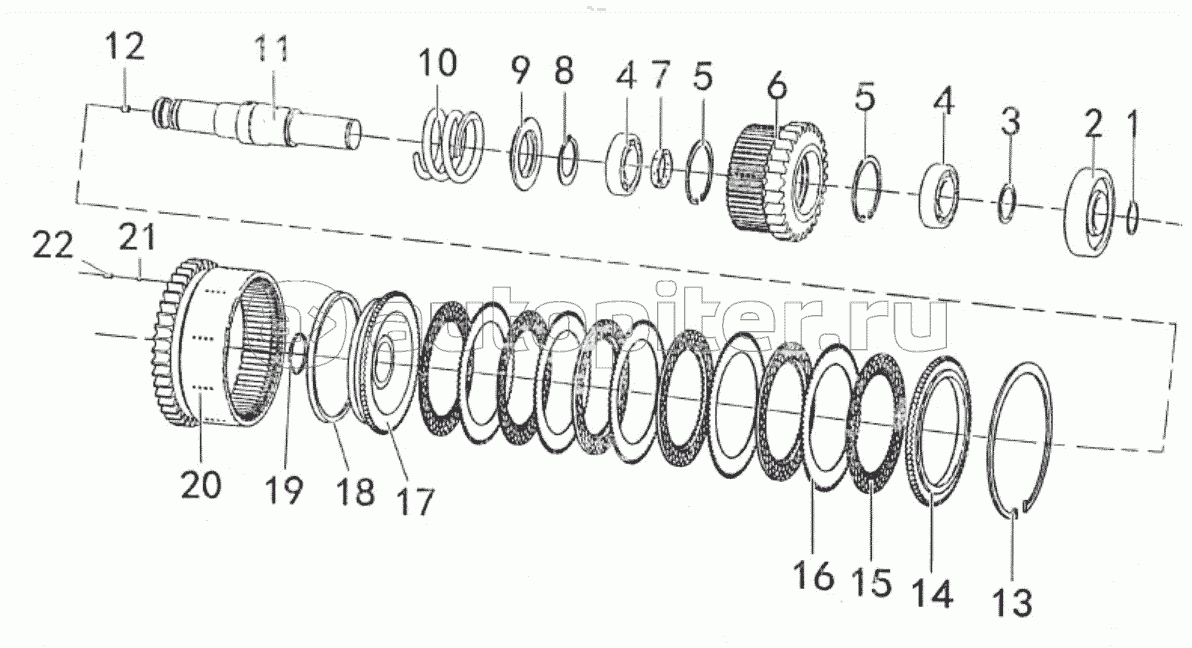 12
11
10
9
8
4
7
5
6
5
4
3
2
1
22
21
autopiter.ru
20
19
18
17
16
15
14
13