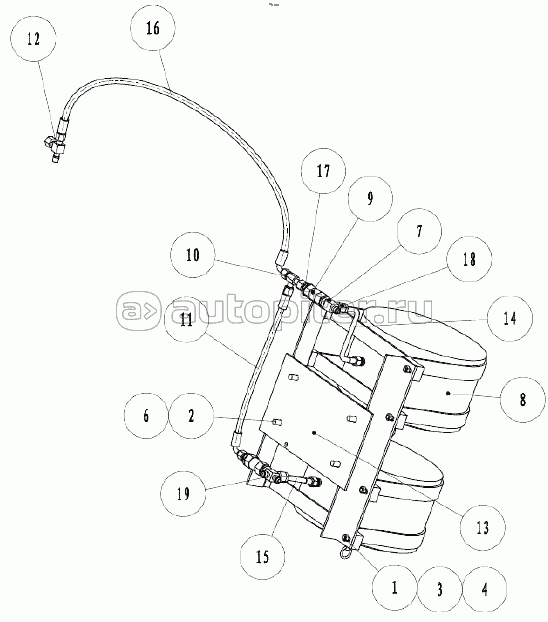 12
16
17
9
7
10
18
a> autopiter.ru
11
14
8
6
2
19
13
15
1
3
4