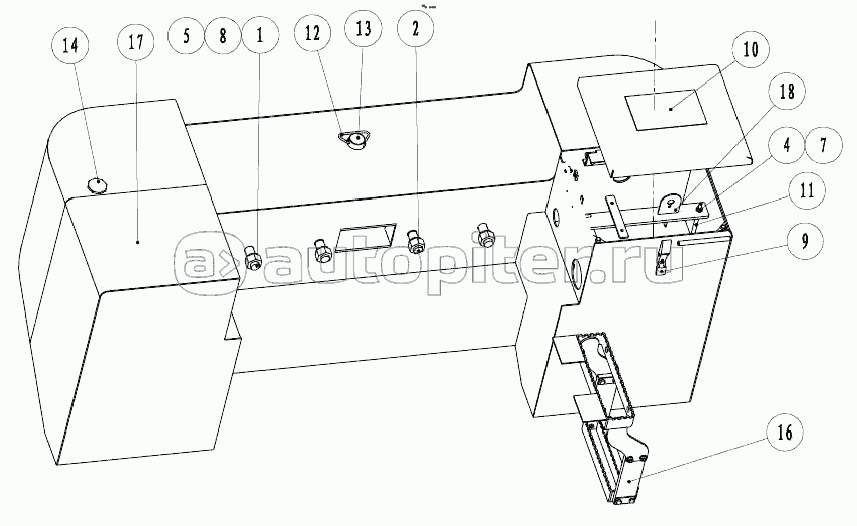 14
17
5
8
1
12
13
2
10
18
4
7
11
9
16
autopiter.ru