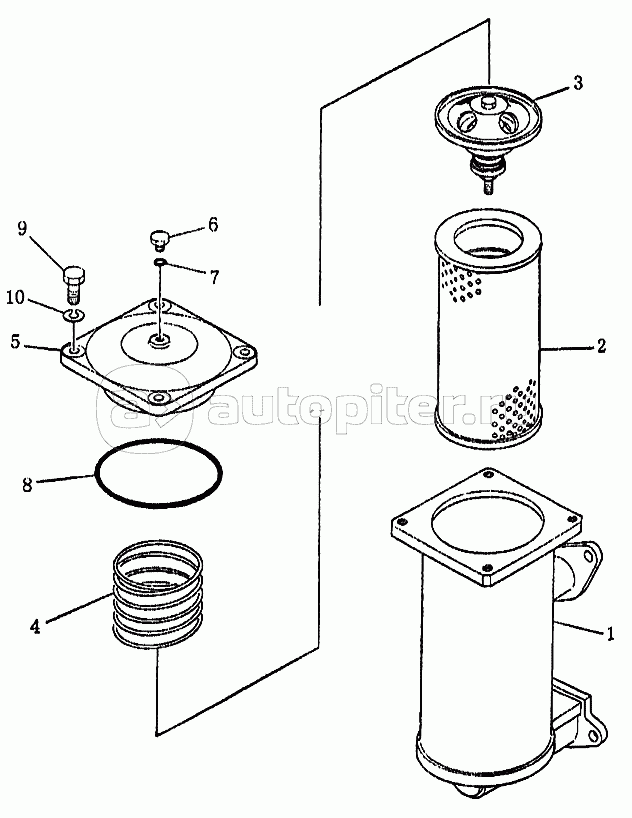 3

9

6

7

10

5

2

autopiter.r

8

4

1