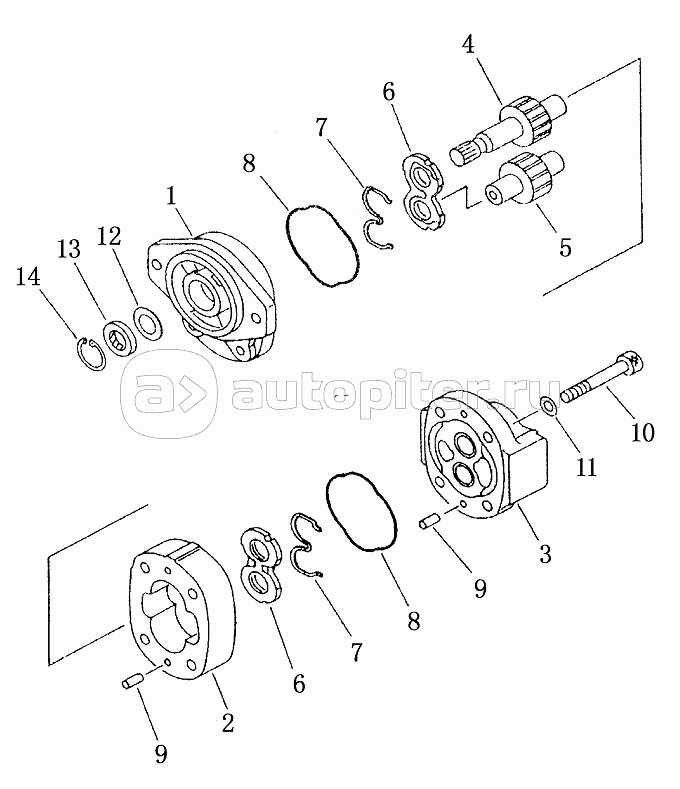 4
6
7
8
1
5
13
12
14
autopiter.ru
10
11
3
9
8
7
6
2
9