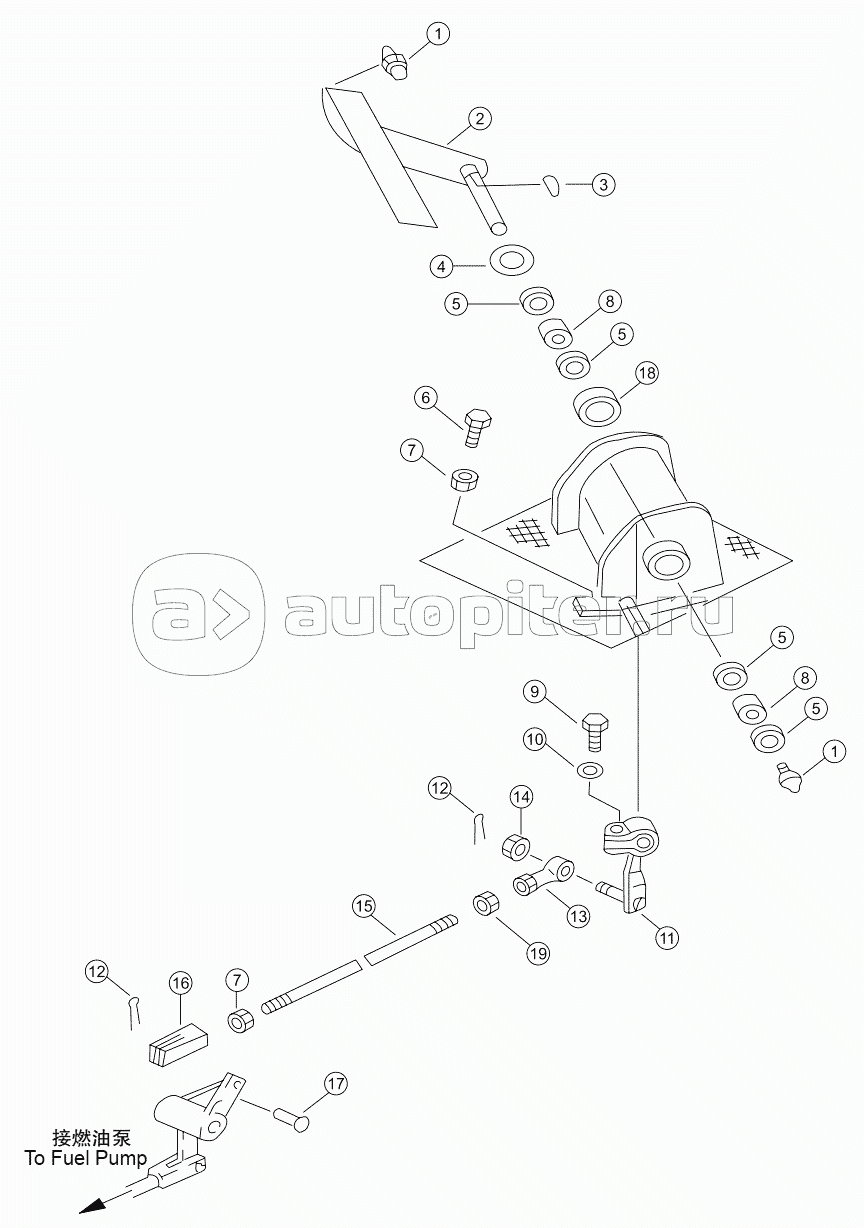 1
2
3
4
5
8
5
18
6
7
autopiter.ru
5
8
5
1
9
10
12
14
13
11
15
19
12
16
7
17
接燃油泵
To Fuel Pump