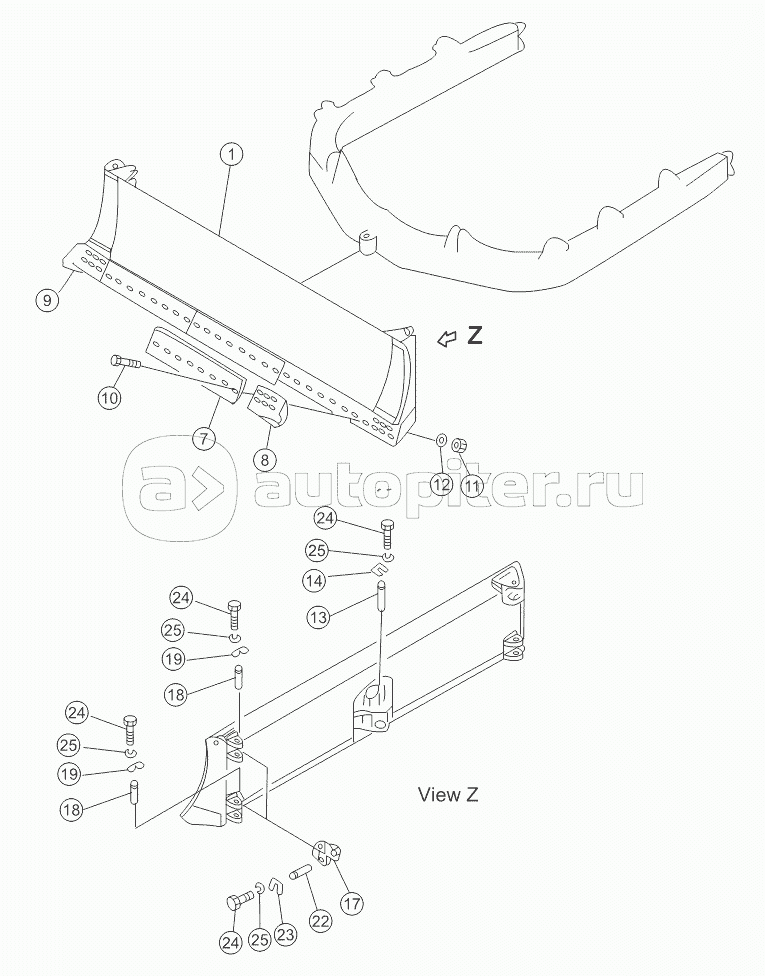 1
9
Z
10
7
8
12
11
autopiter.ru
24
25
14
13
24
25
19
18
24
25
19
18
View Z
17
24
25
23
22