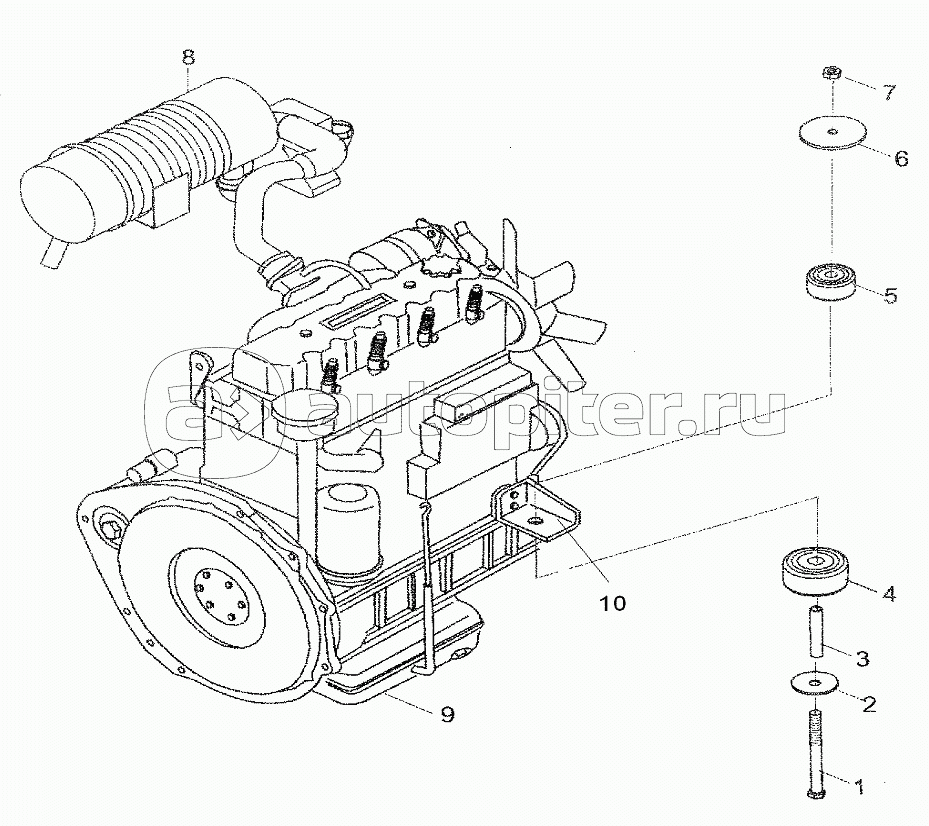 8
7
6
5
autopiter.ru
10
4
3
2
9
1